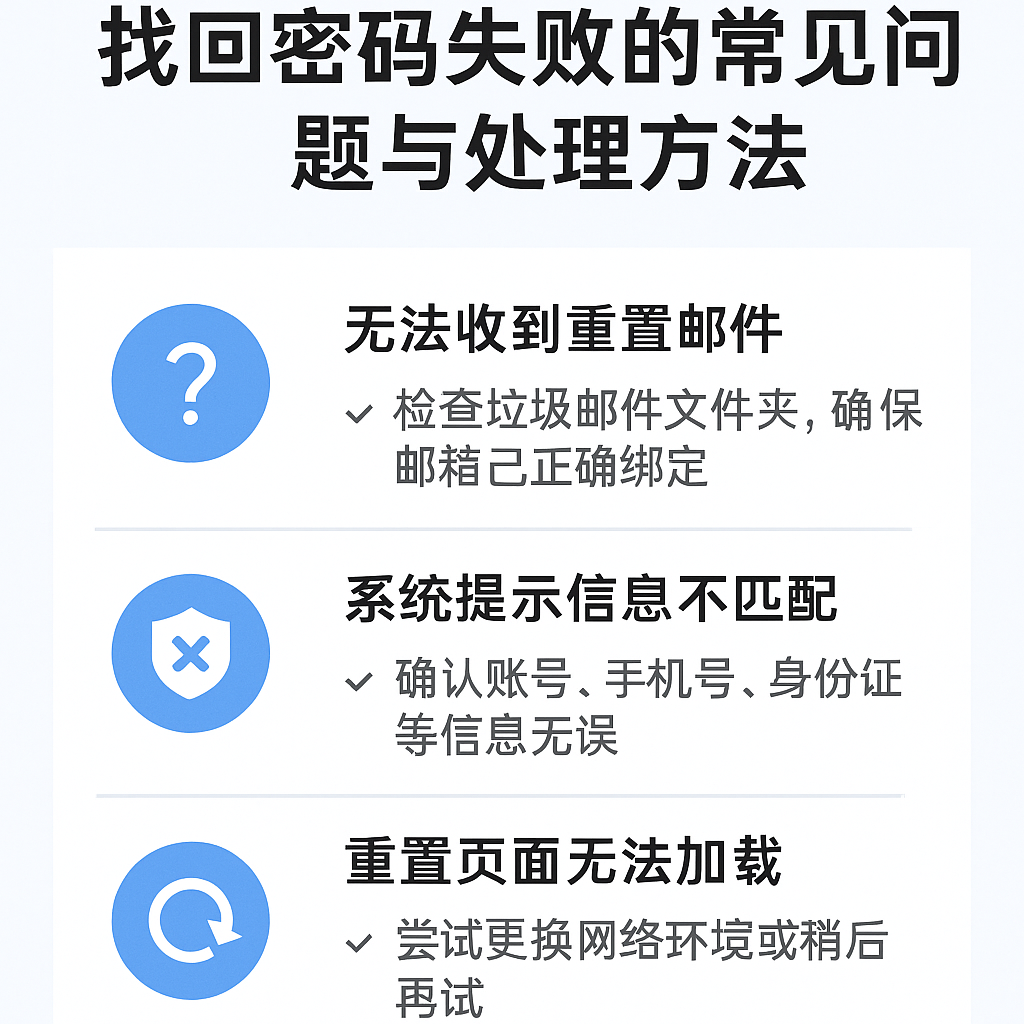 找回密码失败的常见问题与处理方法

无法收到重置邮件

✓ 检查垃圾邮件文件夹，确保邮箱己正确绑定

系统提示信息不匹配

✓ 确认账号、手机号、身份证等信息无误

重置页面无法加载

✓ 尝试更换网络环境或稍后再试